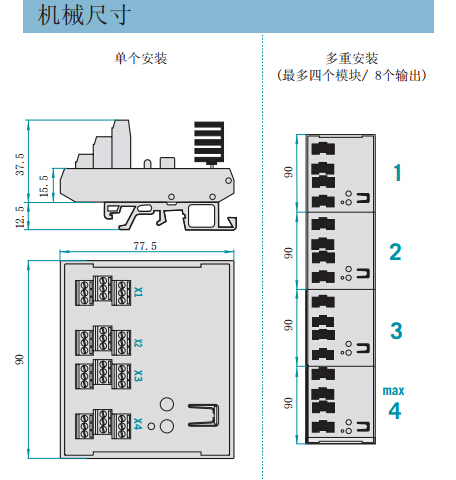 机械尺寸

单个安装

37.5

15.5

12.5

77.5

90

X1

X2

X3

X4

多重安装
(最多四个模块/ 8个输出)

90

1

90

2

90

3

90

max
4